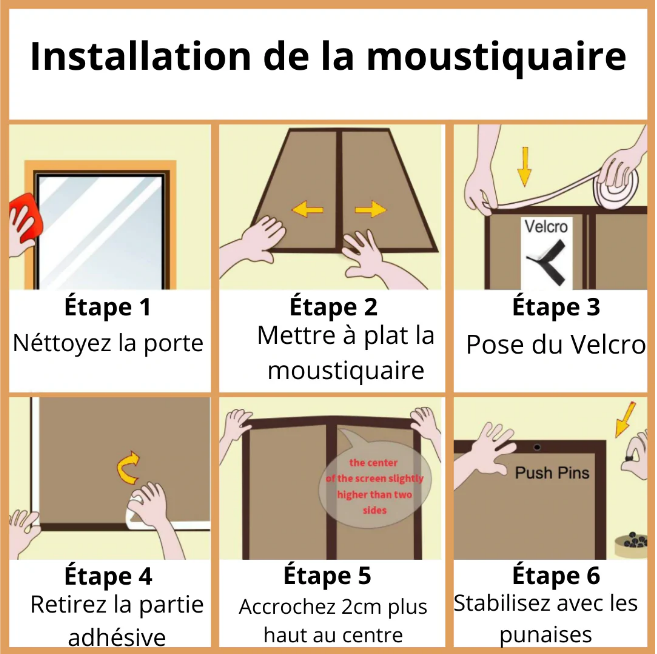 Installation de la moustiquaire

Étape 1
Néttoyez la porte

Étape 2
Mettre à plat la moustiquaire

Velcro

Étape 3
Pose du Velcro

Étape 4
Retirez la partie adhésive

the center of the screen slightly higher than two sides

Étape 5
Accrochez 2cm plus haut au centre

Push Pins

Étape 6
Stabilisez avec les punaises