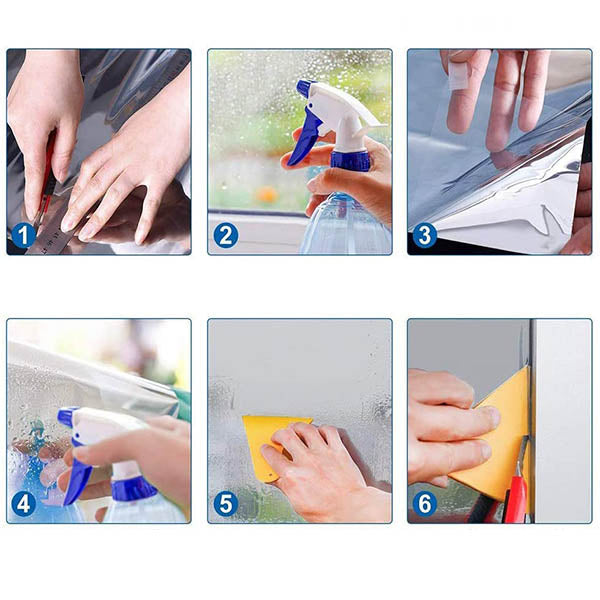 1

2

3

4

5

6